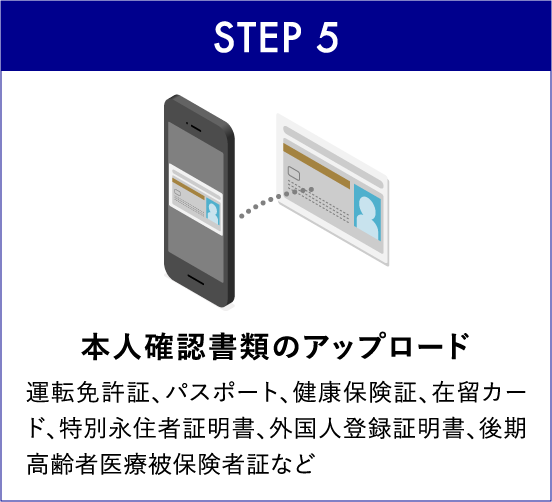 STEP 5

本人確認書類のアップロード

運転免許証、パスポート、健康保険証、在留カード、特別永住者証明書、外国人登録証明書、後期高齢者医療被保険者証など