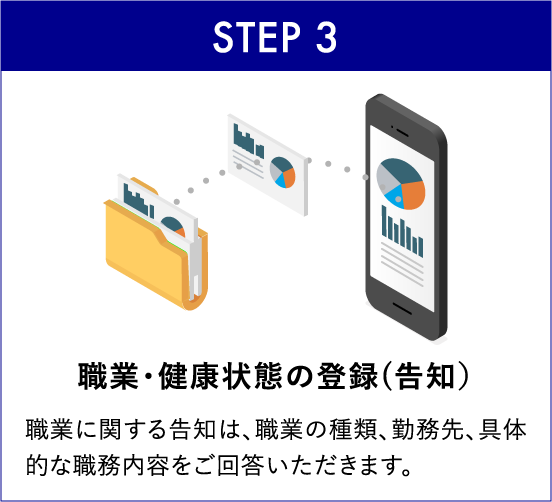 STEP 3

職業･健康状態の登録（告知）

職業に関する告知は、職業の種類、勤務先、具体的な職務内容をご回答いただきます。